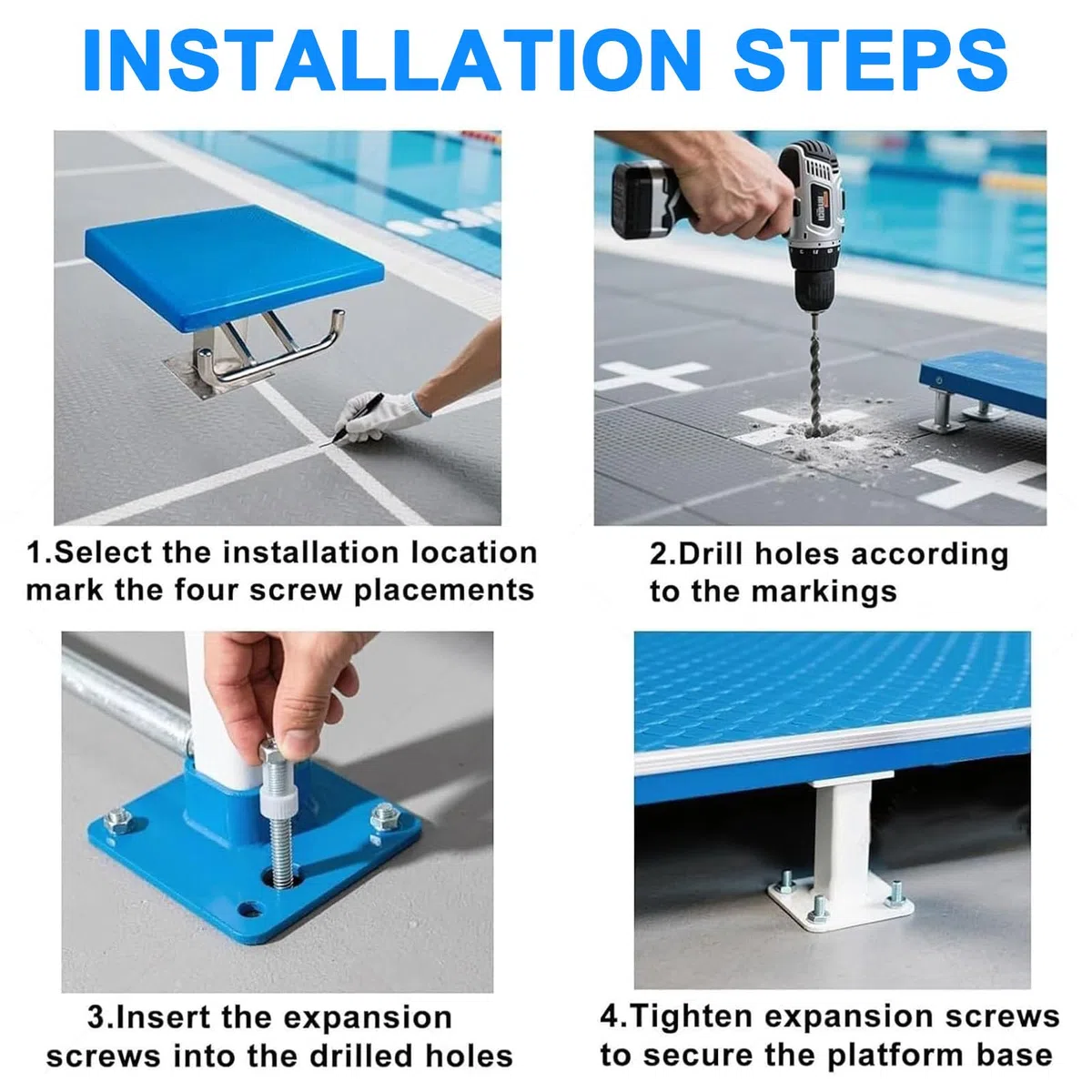 INSTALLATION STEPS

1.Select the installation location mark the four screw placements

2.Drill holes according to the markings

3.Insert the expansion screws into the drilled holes

4.Tighten expansion screws to secure the platform base