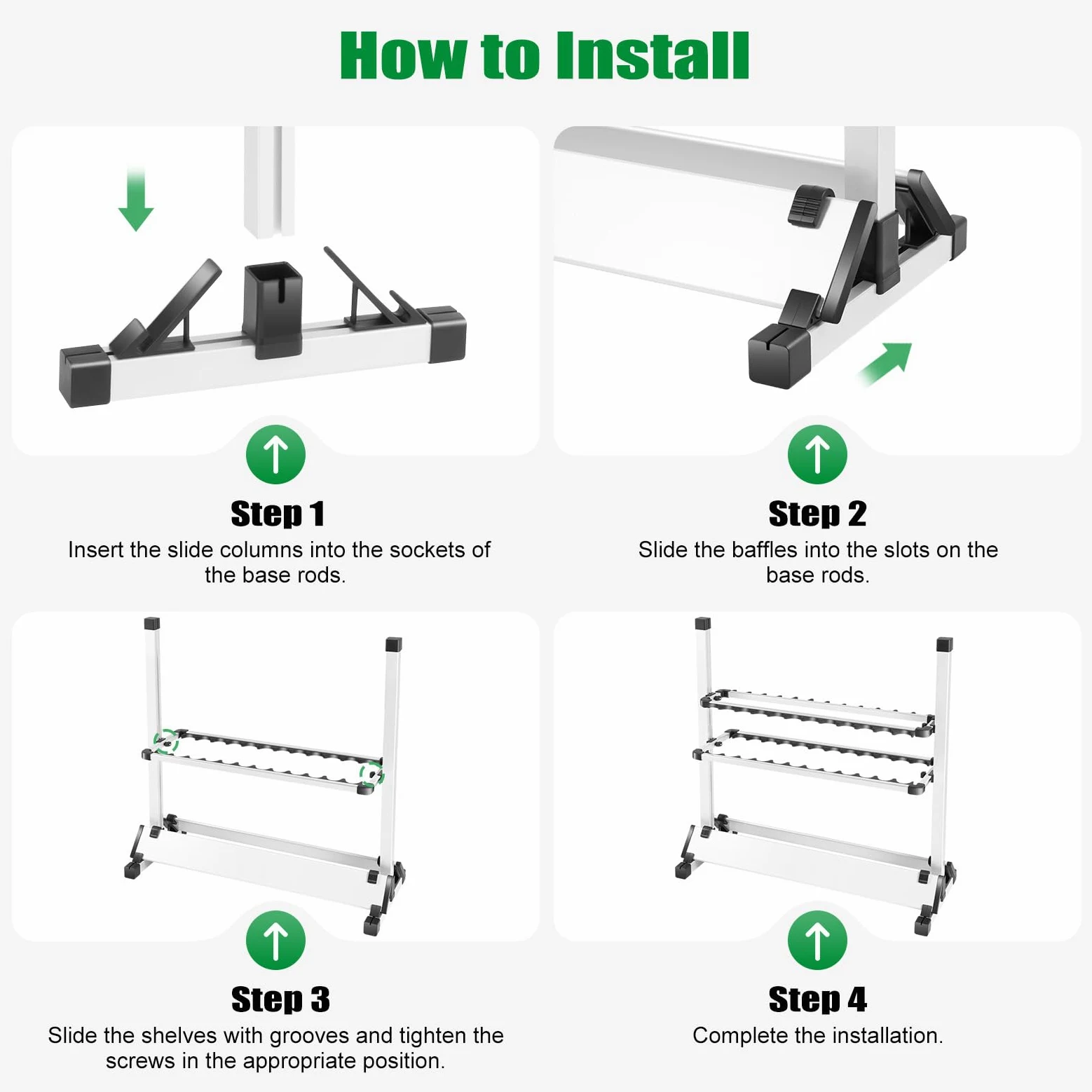 How to Install

Step 1
Insert the slide columns into the sockets of the base rods.

Step 2
Slide the baffles into the slots on the base rods.

Step 3
Slide the shelves with grooves and tighten the screws in the appropriate position.

Step 4
Complete the installation.